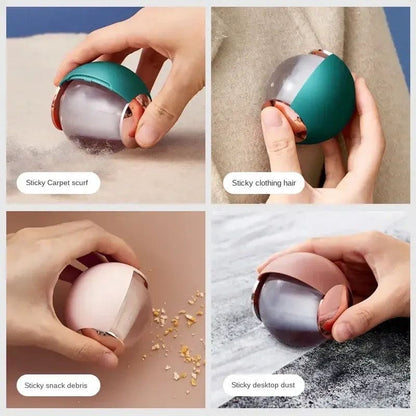 Sticky Carpet scurf

Sticky clothing hair

Sticky snack debris

Sticky desktop dust