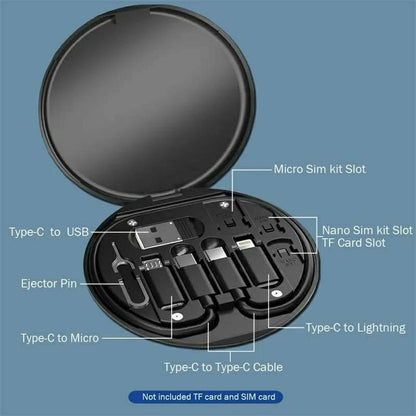 Micro Sim kit Slot

Type-C to USB

Nano Sim kit Slot
TF Card Slot

Ejector Pin

Type-C to Lightning

Type-C to Micro

Type-C to Type-C Cable

Not included TF card and SIM card